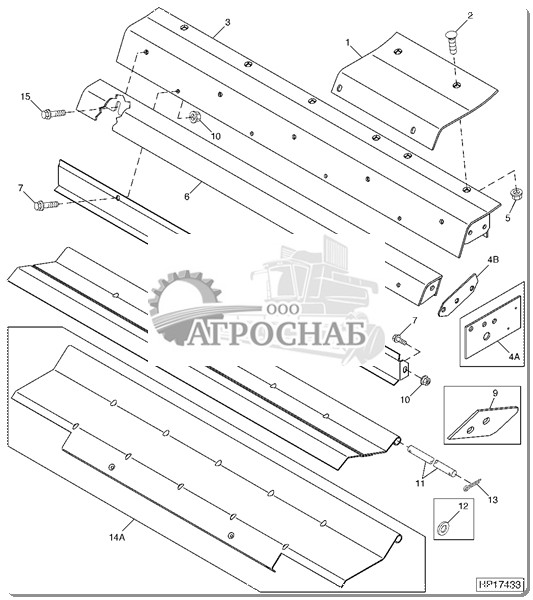 3
2
1
15
10
7
6
5
4B
ООО
АГРОСНАБ
7
4A
10
9
11
13
12
14A
HP17433